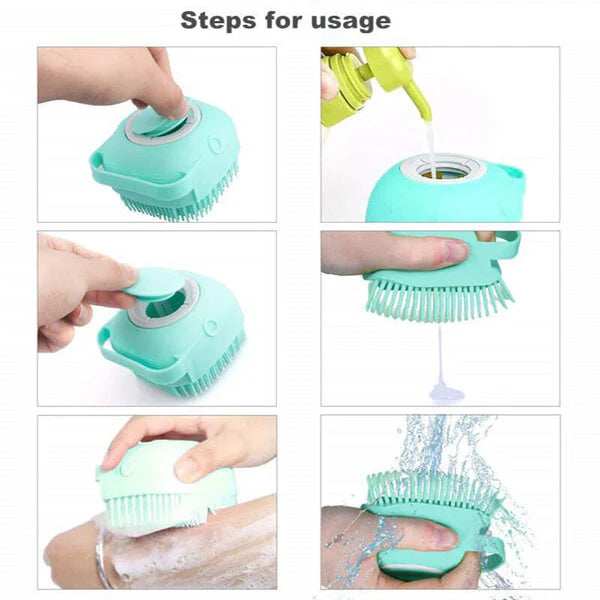 Steps for usage