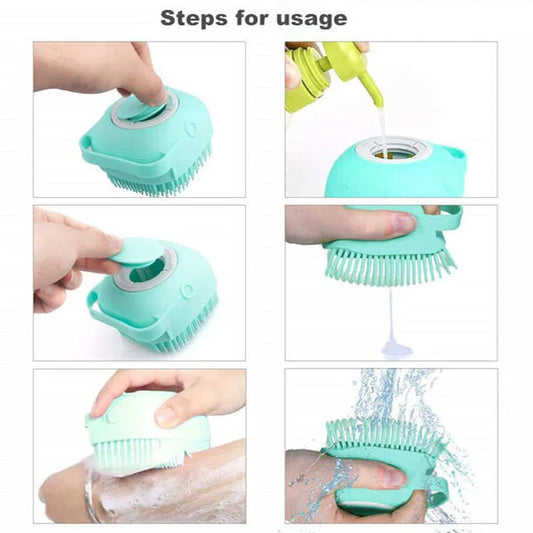 Steps for usage